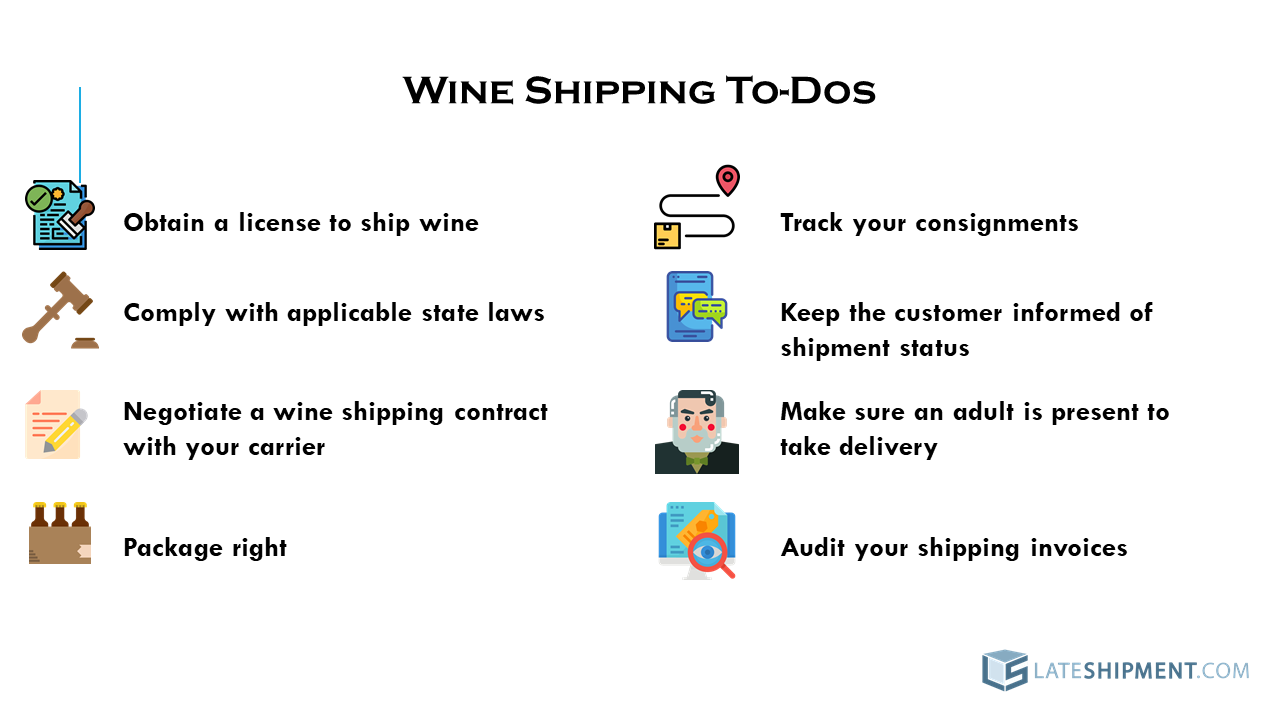 Wine Shipping To-Dos

Obtain a license to ship wine

Comply with applicable state laws

Negotiate a wine shipping contract with your carrier

Package right

Track your consignments

Keep the customer informed of shipment status

Make sure an adult is present to take delivery

Audit your shipping invoices

LATESHIPMENT.COM