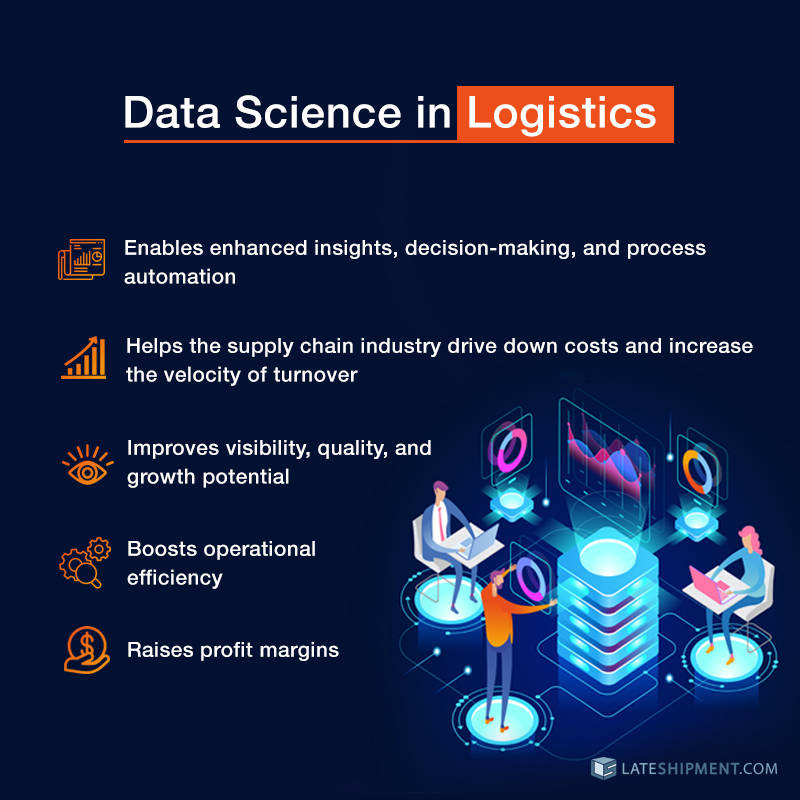 Data Science in Logistics

Enables enhanced insights, decision-making, and process automation

Helps the supply chain industry drive down costs and increase the velocity of turnover

Improves visibility, quality, and growth potential

Boosts operational efficiency

Raises profit margins

LATESHIPMENT.COM